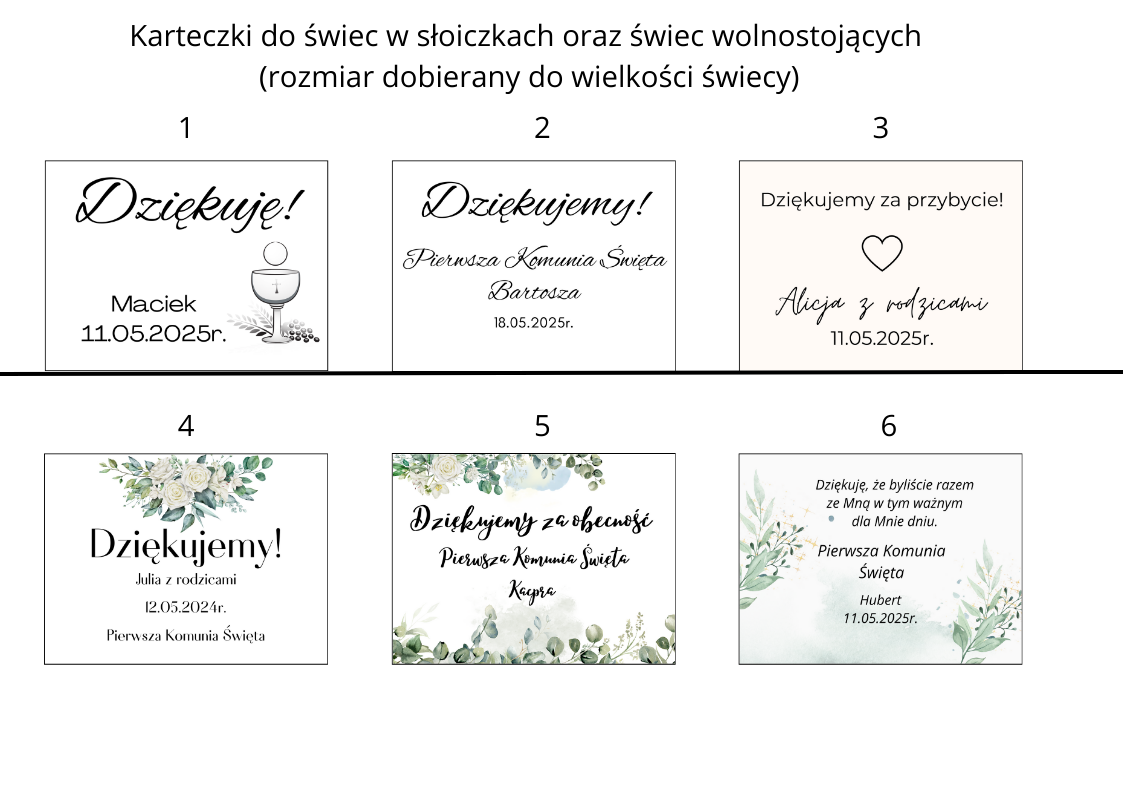 Karteczki do świec w słoiczkach oraz świec wolnostojących
(rozmiar dobierany do wielkości świecy)

1

Dziękuję!

Maciek
11.05.2025r.

2

Dziękujemy!

Pierwsza Komunia Święta
Bartosza

18.05.2025r.

3

Dziękujemy za przybycie!

Alicja z rodzicami
11.05.2025r.

4

Dziękujemy!

Julia z rodzicami

12.05.2024r.

Pierwsza Komunia Święta

5

Dziękujemy za obecność

Pierwsza Komunia Święta

Kacpra

6

Dziękuję, że byliście razem ze Mną w tym ważnym dla Mnie dniu.

Pierwsza Komunia Święta

Hubert
11.05.2025r.